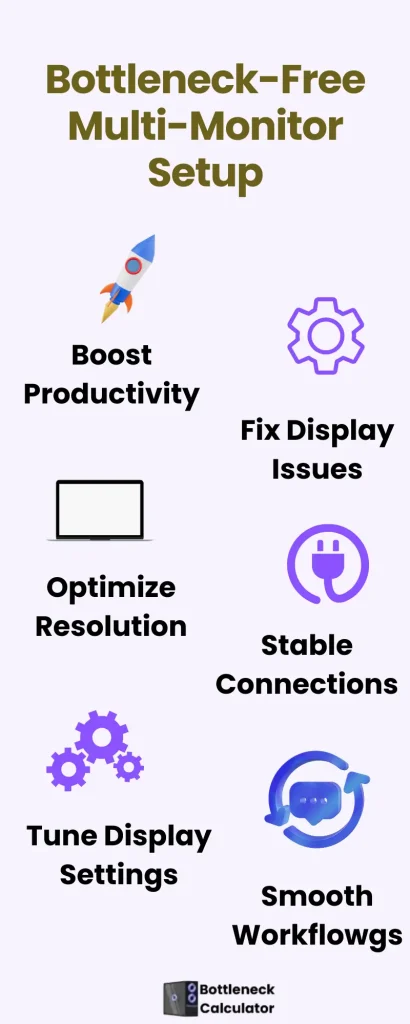 Bottleneck-Free Multi-Monitor Setup

Boost Productivity

Fix Display Issues

Optimize Resolution

Stable Connections

Tune Display Settings

Smooth Workflowgs

Bottleneck Calculator